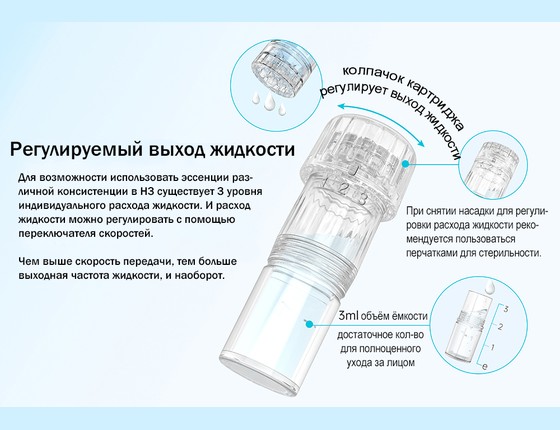 колпачок картриджа
регулирует выход жидкости

Регулируемый выход жидкости

Для возможности использовать эссенции различной консистенции в Н3 существует 3 уровня индивидуального расхода жидкости. И расход жидкости можно регулировать с помощью переключателя скоростей.

Чем выше скорость передачи, тем больше выходная частота жидкости, и наоборот.

1 2 3

При снятии насадки для регулировки расхода жидкости рекомендуется пользоваться перчатками для стерильности.

3ml объём ёмкости
достаточное кол-во для полноценного ухода за лицом

3
2
1
e