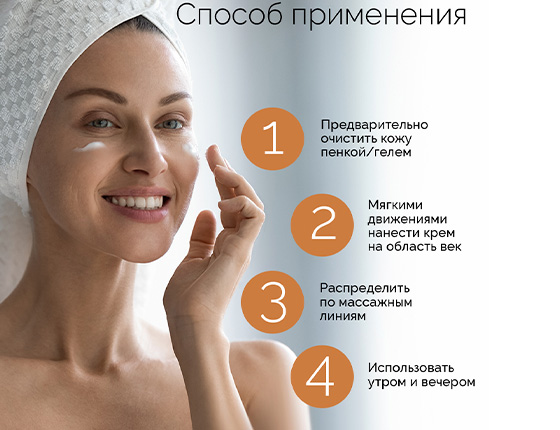 Способ применения

1 Предварительно очистить кожу пенкой/гелем

2 Мягкими движениями нанести крем на область век

3 Распределить по массажным линиям

4 Использовать утром и вечером